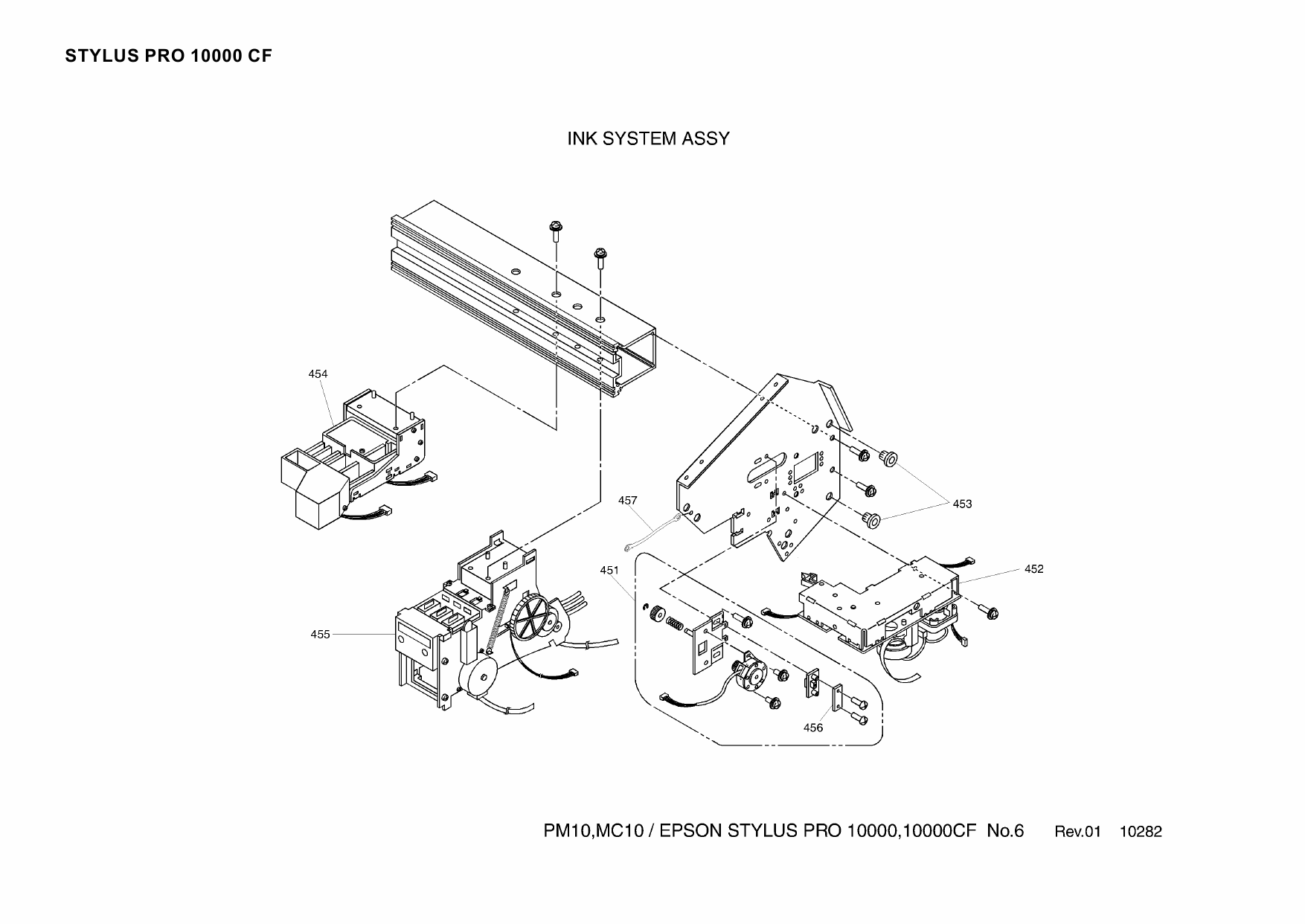 STYLUS PRO 10000 CF

INK SYSTEM ASSY

454

457

453

451

452

455

456

PM10,MC10 / EPSON STYLUS PRO 10000,10000CF No.6 Rev.01 10282